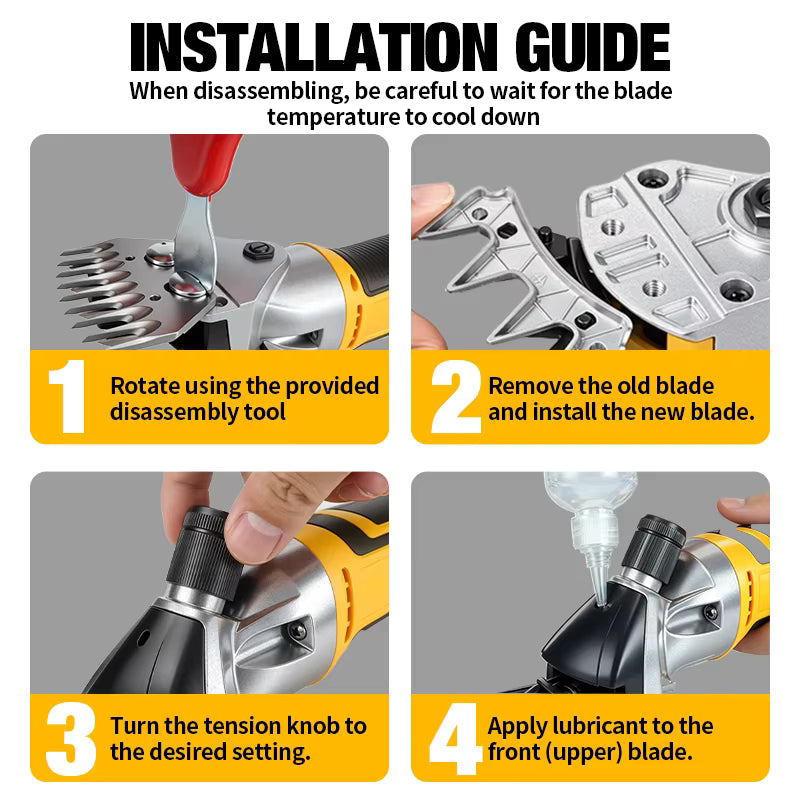 INSTALLATION GUIDE

When disassembling, be careful to wait for the blade temperature to cool down

1 Rotate using the provided disassembly tool

2 Remove the old blade and install the new blade.

3 Turn the tension knob to the desired setting.

4 Apply lubricant to the front (upper) blade.